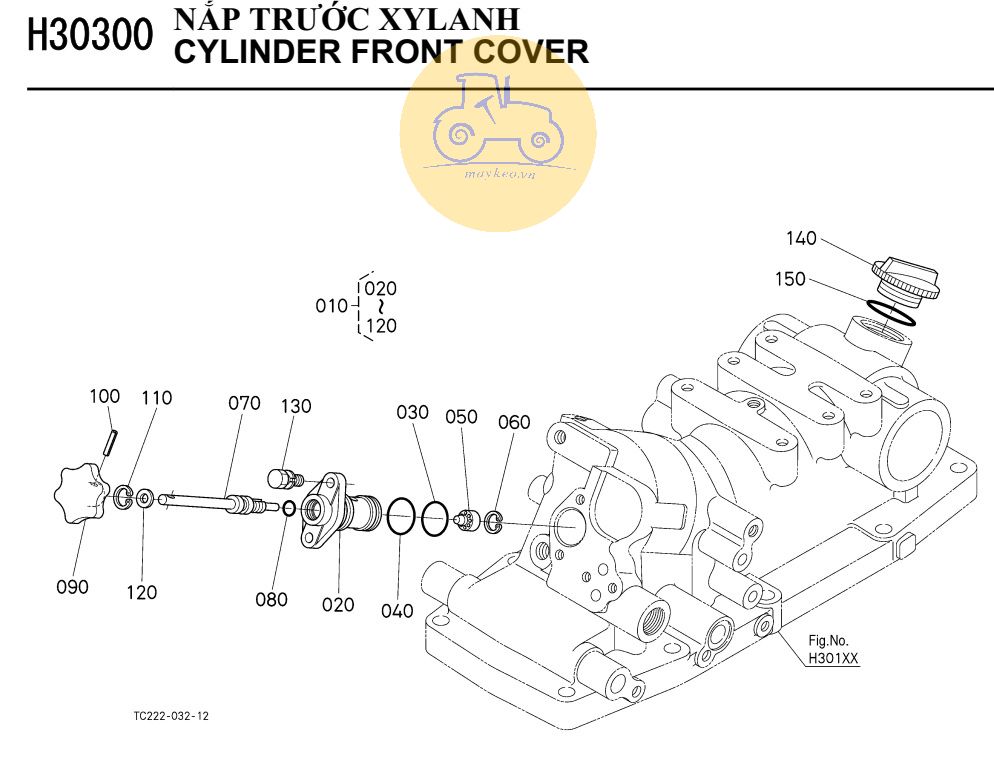 H30300 NẮP TRƯỚC XYLANH
CYLINDER FRONT COVER

maykeo.vn

140
150
010 020 ~ 120
100 110 070 130 030 050 060
090 120 080 020 040
Fig.No. H301XX
TC222-032-12